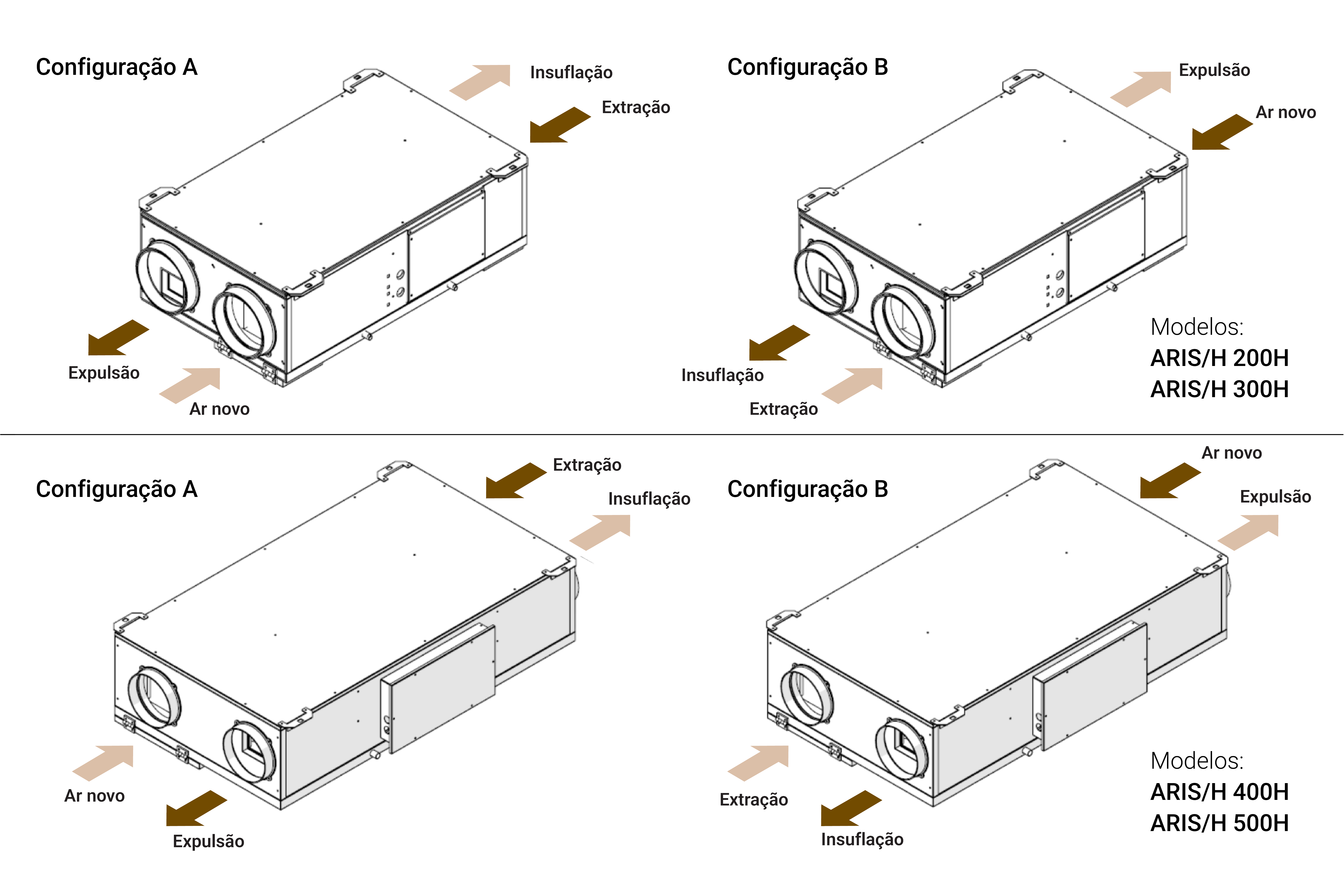 Configuração A

Insuflação

Extração

Expulsão

Ar novo

Configuração B

Expulsão

Ar novo

Insuflação

Extração

Modelos:
ARIS/H 200H
ARIS/H 300H

Configuração A

Extração

Insuflação

Ar novo

Expulsão

Configuração B

Ar novo

Expulsão

Extração

Insuflação

Modelos:
ARIS/H 400H
ARIS/H 500H