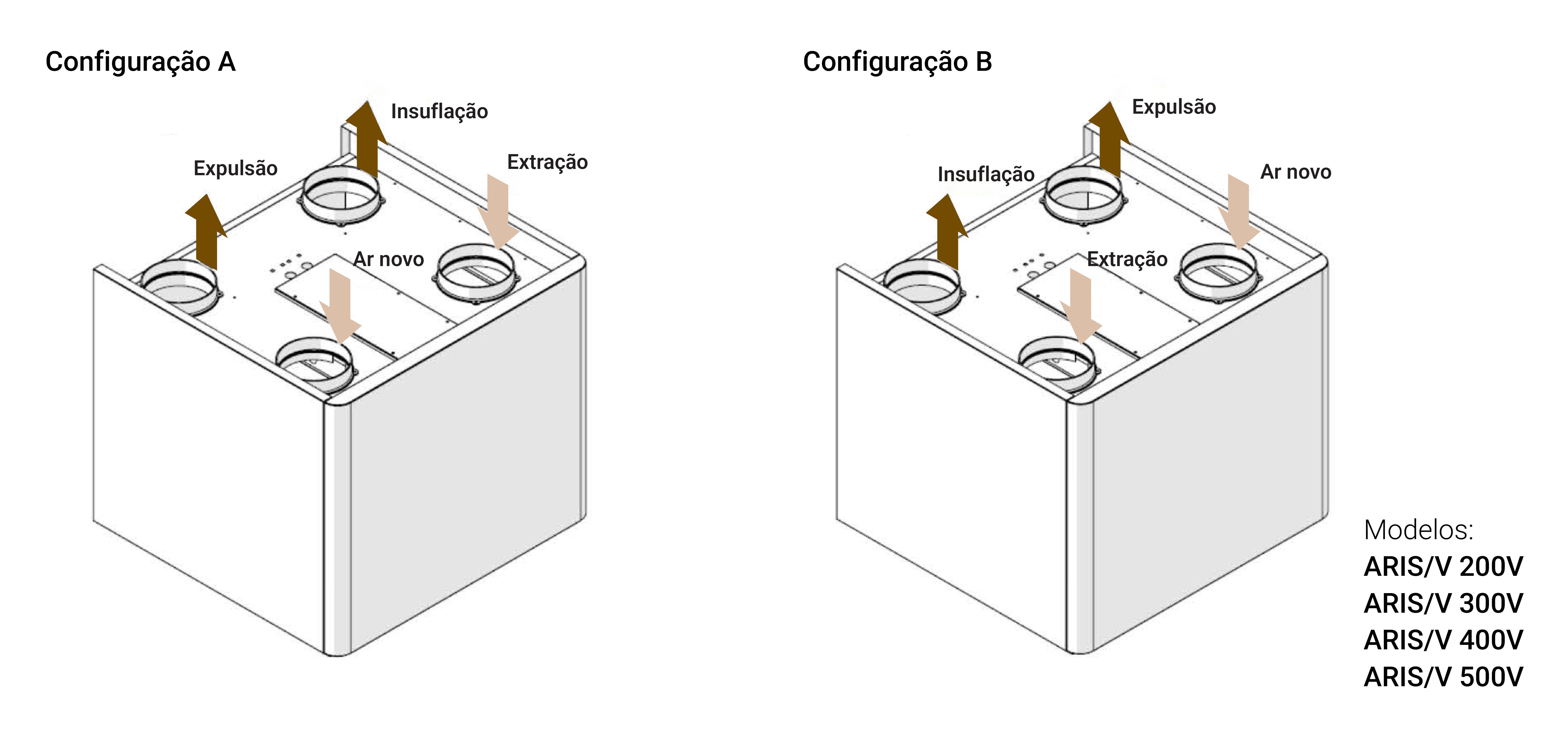 Configuração A

Insuflação

Expulsão

Extração

Ar novo

Configuração B

Expulsão

Insuflação

Ar novo

Extração

Modelos:
ARIS/V 200V
ARIS/V 300V
ARIS/V 400V
ARIS/V 500V